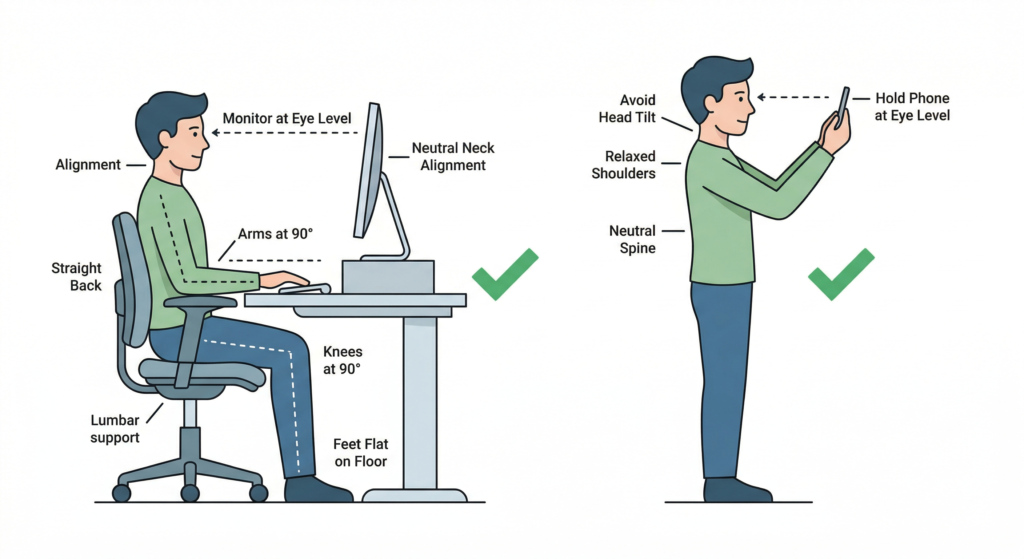 Monitor at Eye Level

Alignment

Neutral Neck Alignment

Arms at 90°

Straight Back

Knees at 90°

Lumbar support

Feet Flat on Floor

Avoid Head Tilt

Hold Phone at Eye Level

Relaxed Shoulders

Neutral Spine